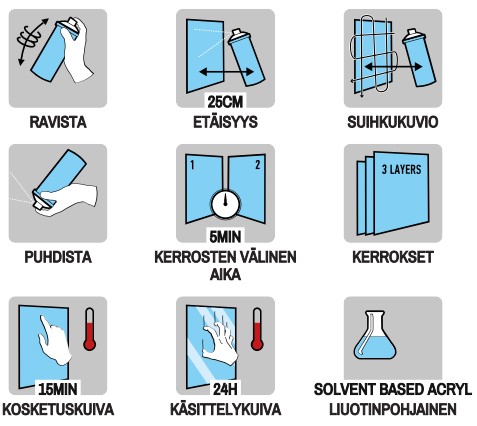 RAVISTA

25CM
ETÄISYYS

SUIHKUKUVIO

PUHDISTA

1
2
5MIN
KERROSTEN VÄLINEN AIKA

3 LAYERS
KERROKSET

15MIN
KOSKETUSKUIVA

24H
KÄSITTELYKUIVA

SOLVENT BASED ACRYL
LIUOTINPOHJAINEN