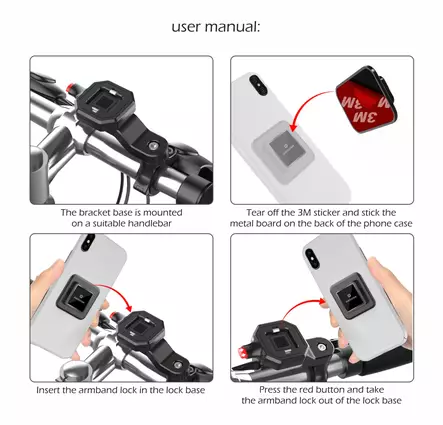 user manual:

The bracket base is mounted on a suitable handlebar

3M
3M

Tear off the 3M sticker and stick the metal board on the back of the phone case

Insert the armband lock in the lock base

Press the red button and take the armband lock out of the lock base