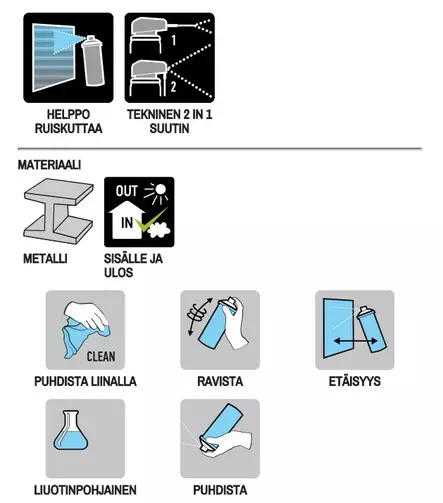 1
2
HELPPO RUISKUTTAA
TEKNINEN 2 IN 1 SUUTIN

MATERIAALI
OUT
IN
METALLI
SISÄLLE JA ULOS

CLEAN
PUHDISTA LIINALLA
RAVISTA
ETÄISYYS

LIUOTINPOHJAINEN
PUHDISTA